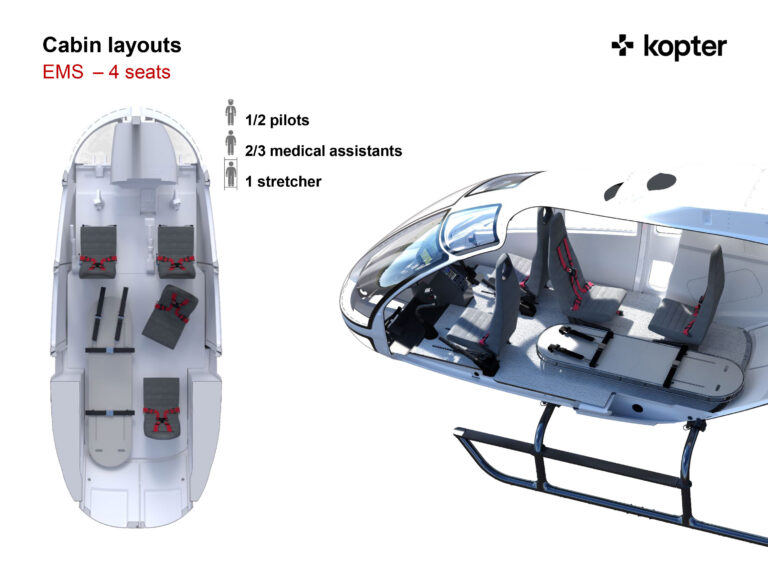 Cabin layouts
EMS – 4 seats

kopter

1/2 pilots
2/3 medical assistants
1 stretcher